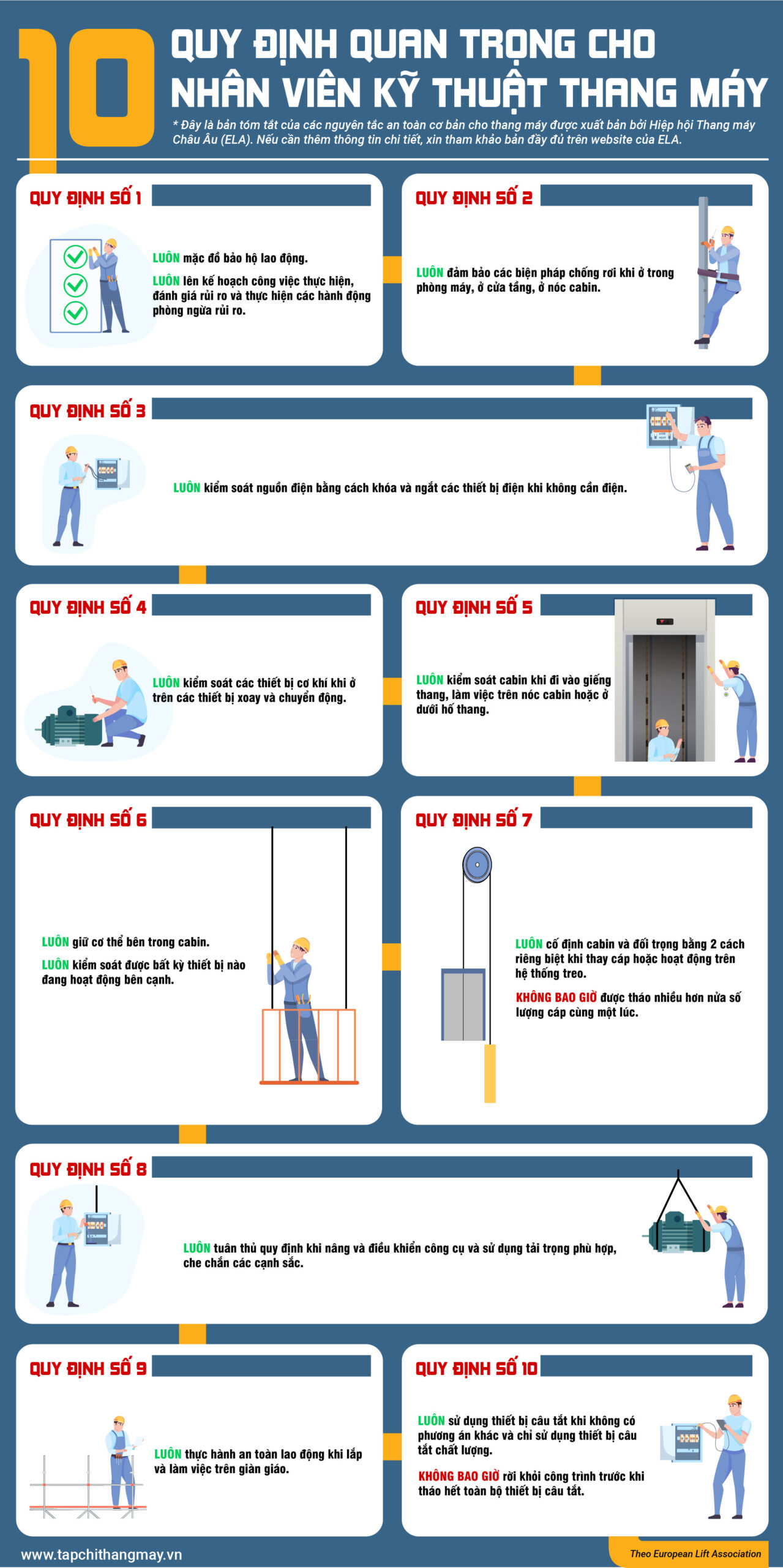 10 QUY ĐỊNH QUAN TRỌNG CHO NHÂN VIÊN KỸ THUẬT THANG MÁY

* Đây là bản tóm tắt của các nguyên tắc an toàn cơ bản cho thang máy được xuất bản bởi Hiệp hội Thang máy Châu Âu (ELA). Nếu cần thêm thông tin chi tiết, xin tham khảo bản đầy đủ trên website của ELA.

QUY ĐỊNH SỐ 1

LUÔN mặc đồ bảo hộ lao động.

LUÔN lên kế hoạch công việc thực hiện, đánh giá rủi ro và thực hiện các hành động phòng ngừa rủi ro.

QUY ĐỊNH SỐ 2

LUÔN đảm bảo các biện pháp chống rơi khi ở trong phòng máy, ở cửa tầng, ở nóc cabin.

QUY ĐỊNH SỐ 3

LUÔN kiểm soát nguồn điện bằng cách khóa và ngắt các thiết bị điện khi không cần điện.

QUY ĐỊNH SỐ 4

LUÔN kiểm soát các thiết bị cơ khí khi ở trên các thiết bị xoay và chuyển động.

QUY ĐỊNH SỐ 5

LUÔN kiểm soát cabin khi đi vào giếng thang, làm việc trên nóc cabin hoặc ở dưới hố thang.

QUY ĐỊNH SỐ 6

LUÔN giữ cơ thể bên trong cabin.

LUÔN kiểm soát được bất kỳ thiết bị nào đang hoạt động bên cạnh.

QUY ĐỊNH SỐ 7

LUÔN cố định cabin và đối trọng bằng 2 cách riêng biệt khi thay cáp hoặc hoạt động trên hệ thống treo.

KHÔNG BAO GIỜ được tháo nhiều hơn nửa số lượng cáp cùng một lúc.

QUY ĐỊNH SỐ 8

LUÔN tuân thủ quy định khi nâng và điều khiển công cụ và sử dụng tải trọng phù hợp, che chắn các cạnh sắc.

QUY ĐỊNH SỐ 9

LUÔN thực hành an toàn lao động khi lắp và làm việc trên giàn giáo.

QUY ĐỊNH SỐ 10

LUÔN sử dụng thiết bị câu tắt khi không có phương án khác và chỉ sử dụng thiết bị câu tắt chất lượng.

KHÔNG BAO GIỜ rời khỏi công trình trước khi tháo hết toàn bộ thiết bị câu tắt.

www.tapchithangmay.vn

Theo European Lift Association