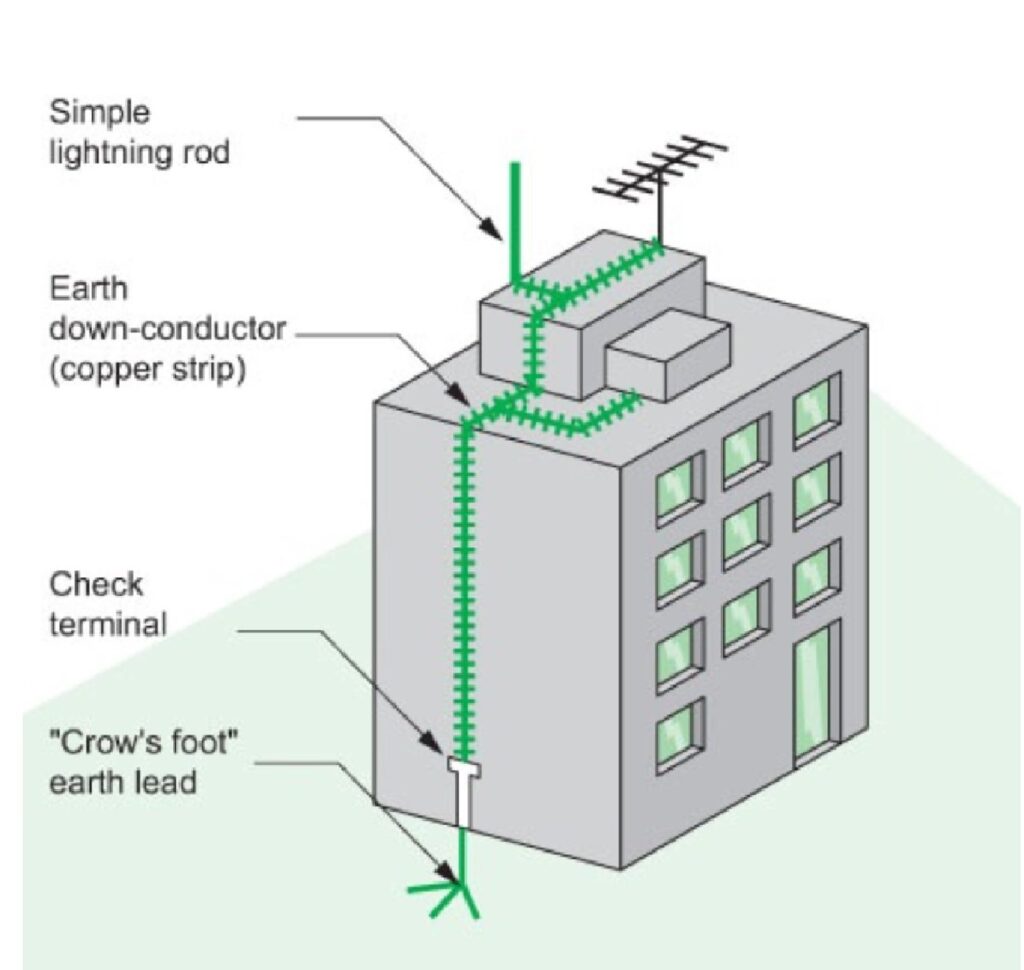 Simple lightning rod

Earth down-conductor (copper strip)

Check terminal

"Crow's foot" earth lead