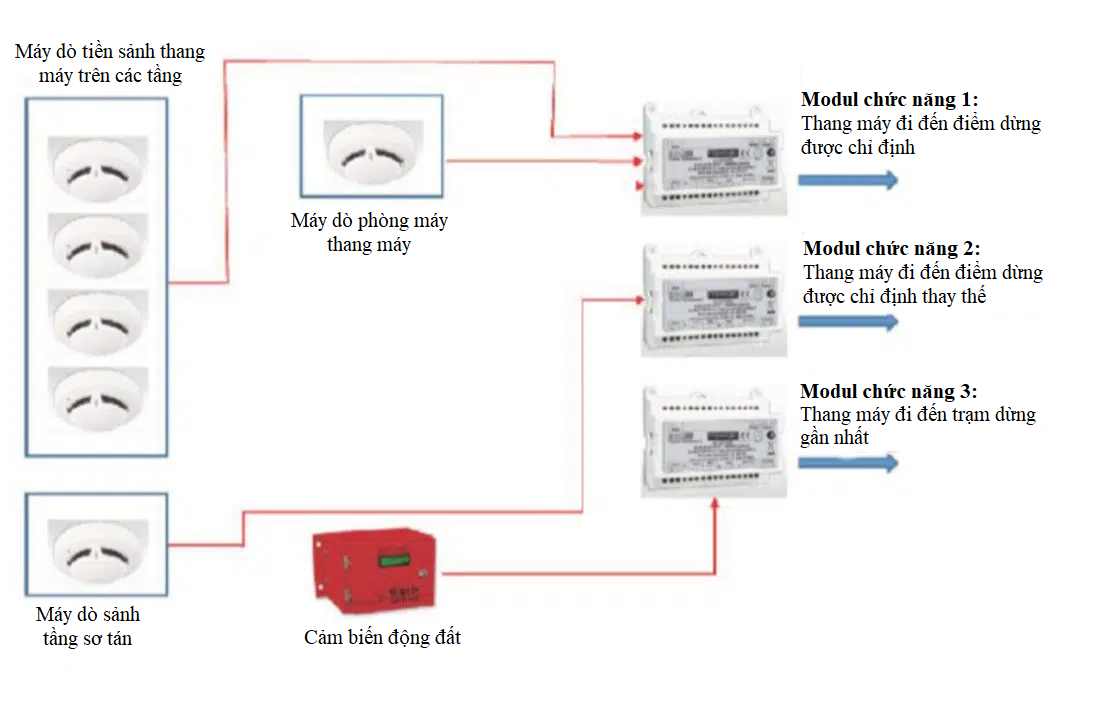 Máy dò tiền sảnh thang máy trên các tầng

Máy dò phòng máy thang máy

Modul chức năng 1:
Thang máy đi đến điểm dừng được chỉ định

Modul chức năng 2:
Thang máy đi đến điểm dừng được chỉ định thay thế

Modul chức năng 3:
Thang máy đi đến trạm dừng gần nhất

Máy dò sảnh tầng sơ tán

Cảm biến động đất