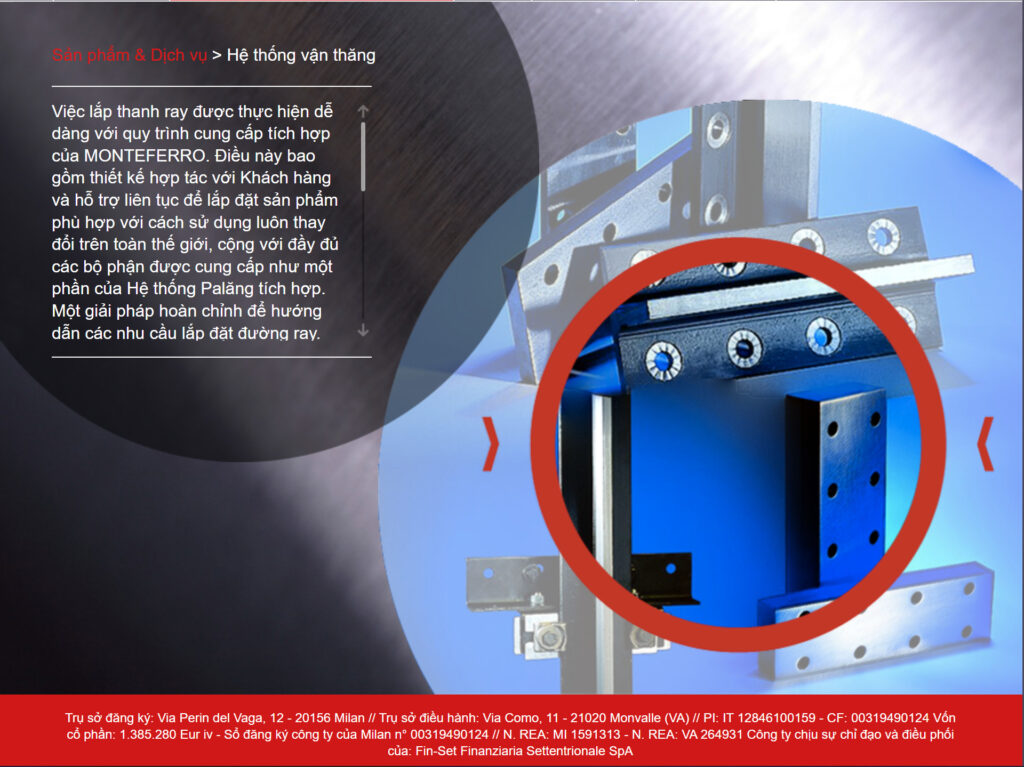 Sản phẩm & Dịch vụ > Hệ thống vận thăng

Việc lắp thanh ray được thực hiện dễ dàng với quy trình cung cấp tích hợp của MONTEFERRO. Điều này bao gồm thiết kế hợp tác với Khách hàng và hỗ trợ liên tục để lắp đặt sản phẩm phù hợp với cách sử dụng luôn thay đổi trên toàn thế giới, cộng với đầy đủ các bộ phận được cung cấp như một phần của Hệ thống Palăng tích hợp. Một giải pháp hoàn chỉnh để hướng dẫn các nhu cầu lắp đặt đường ray.

Trụ sở đăng ký: Via Perin del Vaga, 12 - 20156 Milan // Trụ sở điều hành: Via Como, 11 - 21020 Monvalle (VA) // PI: IT 12846100159 - CF: 00319490124 Vốn cổ phần: 1.385.280 Eur iv - Số đăng ký công ty của Milan n° 00319490124 // N. REA: MI 1591313 - N. REA: VA 264931 Công ty chịu sự chỉ đạo và điều phối của: Fin-Set Finanziaria Settentrionale SpA