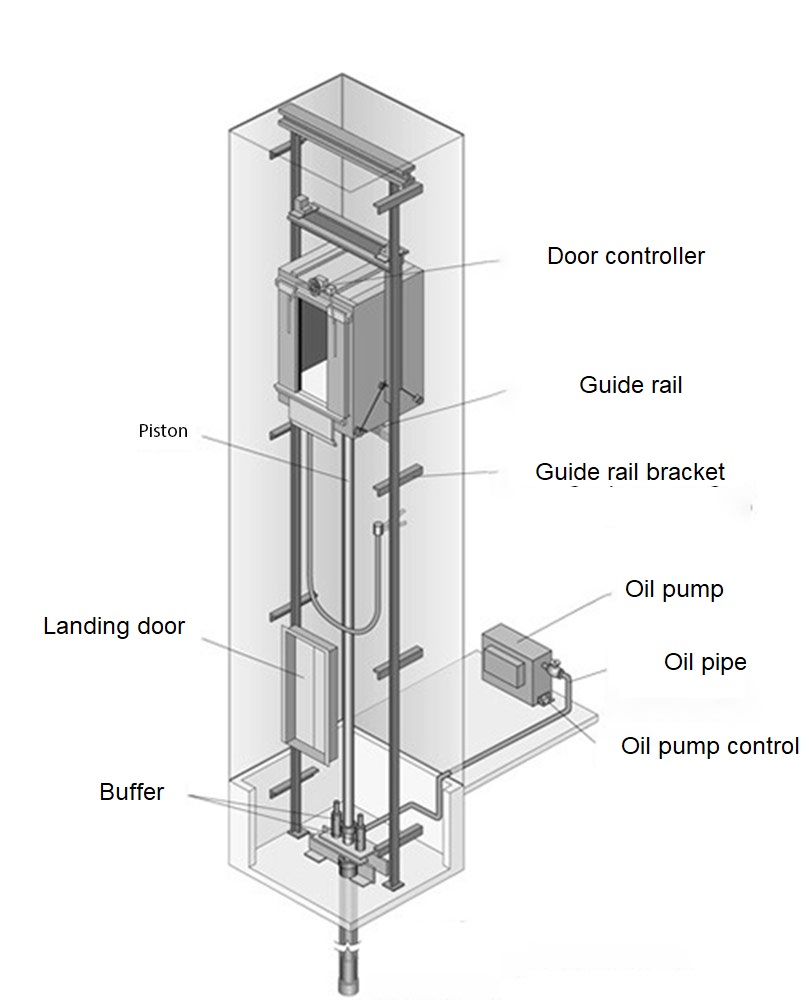 Door controller

Guide rail

Piston

Guide rail bracket

Oil pump

Landing door

Oil pipe

Oil pump control

Buffer