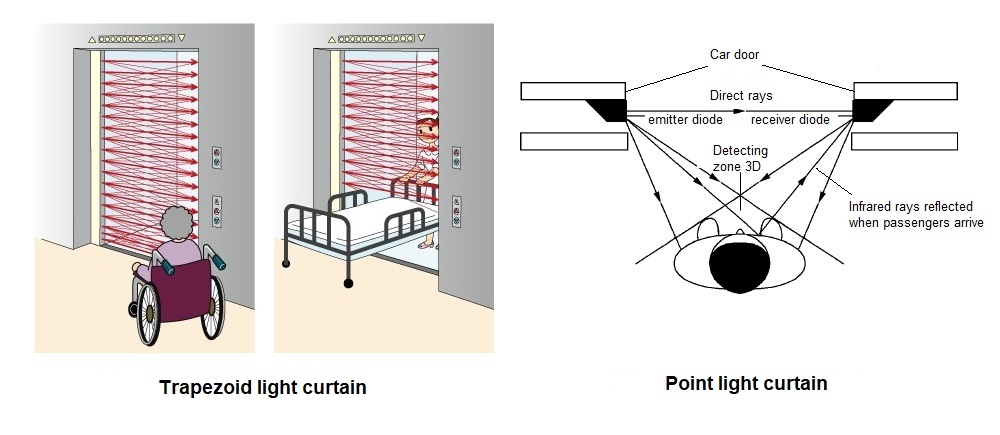 Car door

Direct rays

emitter diode

receiver diode

Detecting zone 3D

Infrared rays reflected when passengers arrive

Trapezoid light curtain

Point light curtain