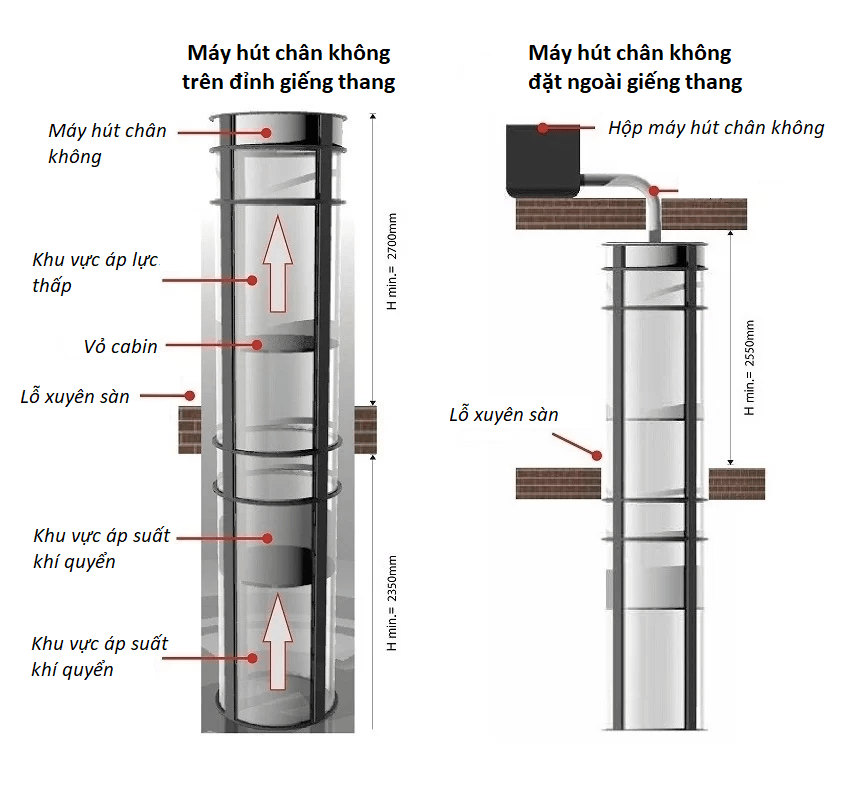 Máy hút chân không trên đỉnh giếng thang

Máy hút chân không

Khu vực áp lực thấp

Vỏ cabin

Lỗ xuyên sàn

Khu vực áp suất khí quyển

Khu vực áp suất khí quyển

H min.= 2700mm

H min.= 2350mm

Máy hút chân không đặt ngoài giếng thang

Hộp máy hút chân không

Lỗ xuyên sàn

H min.= 2550mm