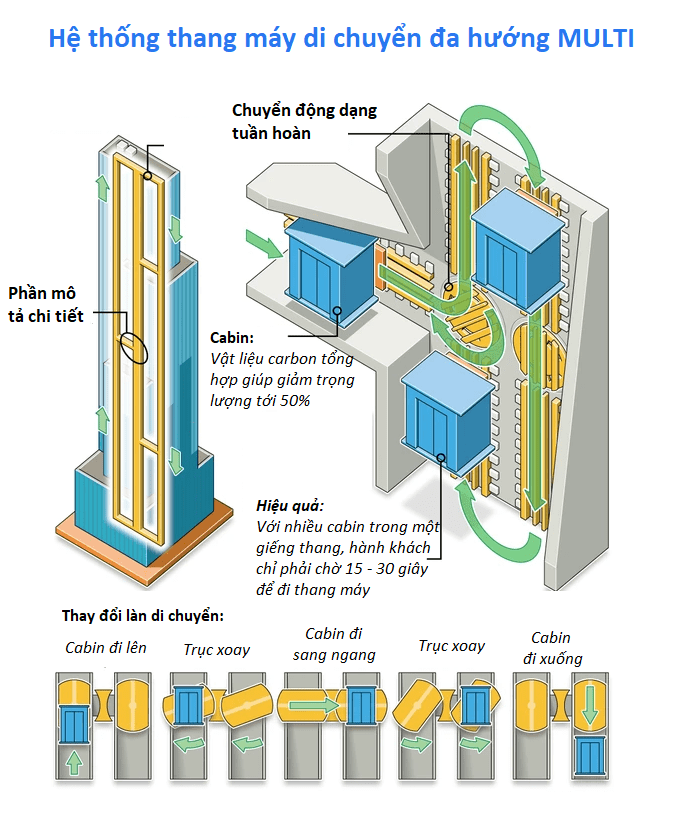 Hệ thống thang máy di chuyển đa hướng MULTI

Chuyển động dạng tuần hoàn

Phần mô tả chi tiết

Cabin:
Vật liệu carbon tổng hợp giúp giảm trọng lượng tới 50%

Hiệu quả:
Với nhiều cabin trong một giếng thang, hành khách chỉ phải chờ 15 - 30 giây để đi thang máy

Thay đổi làn di chuyển:

Cabin đi lên

Trục xoay

Cabin đi sang ngang

Trục xoay

Cabin đi xuống