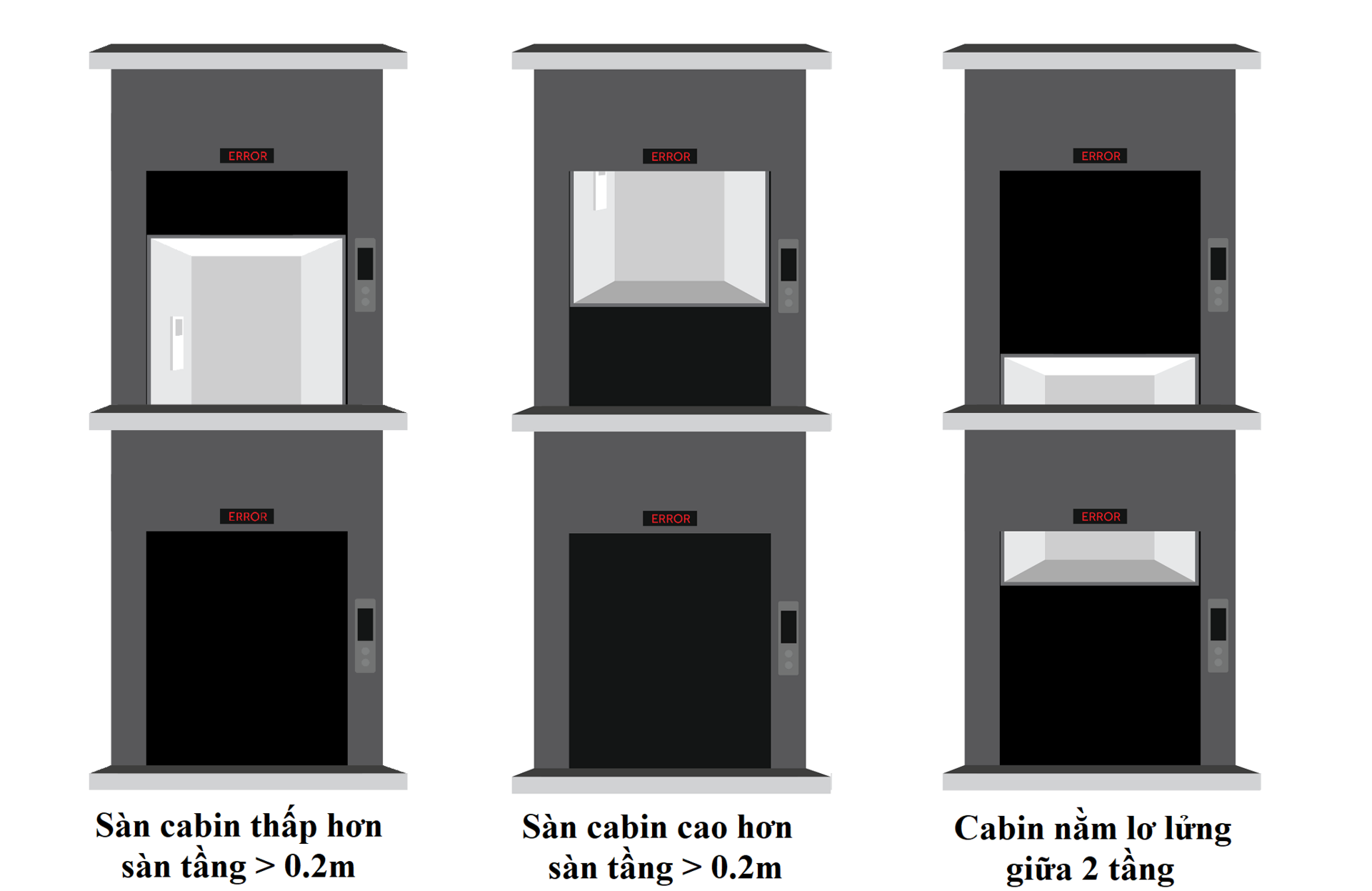 ERROR

ERROR

Sàn cabin thấp hơn sàn tầng > 0.2m

ERROR

ERROR

Sàn cabin cao hơn sàn tầng > 0.2m

ERROR

ERROR

Cabin nằm lơ lửng giữa 2 tầng