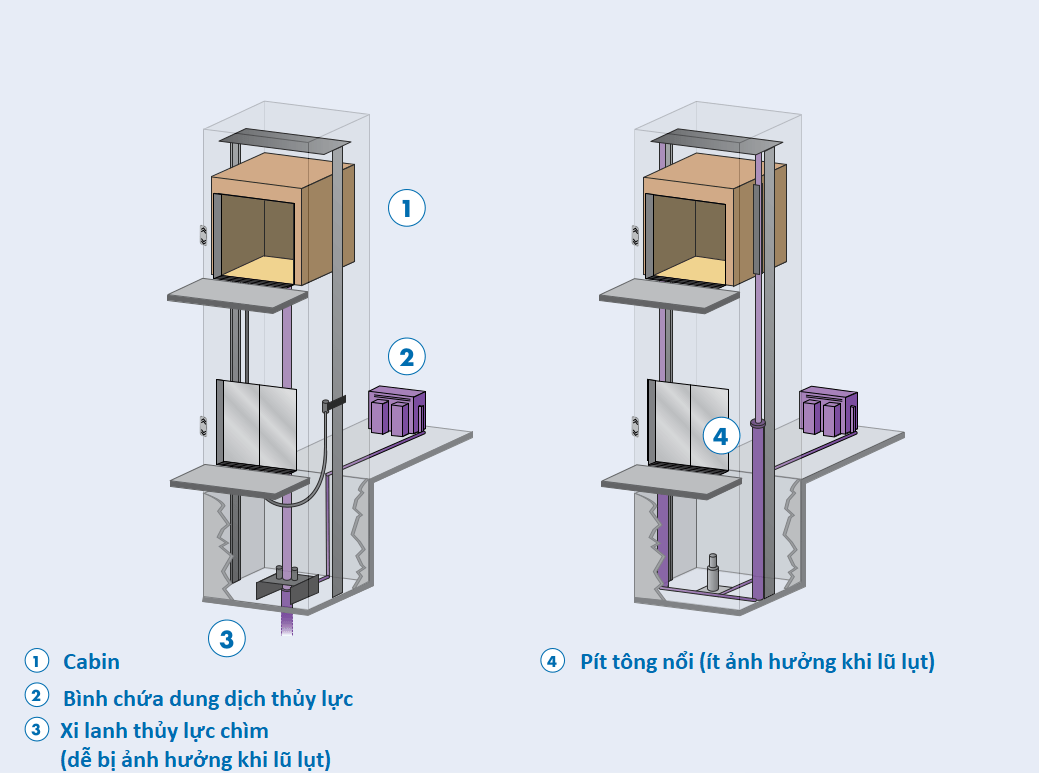 1

2

3

4

1 Cabin

2 Bình chứa dung dịch thủy lực

3 Xi lanh thủy lực chìm
(dễ bị ảnh hưởng khi lũ lụt)

4 Pít tông nổi (ít ảnh hưởng khi lũ lụt)