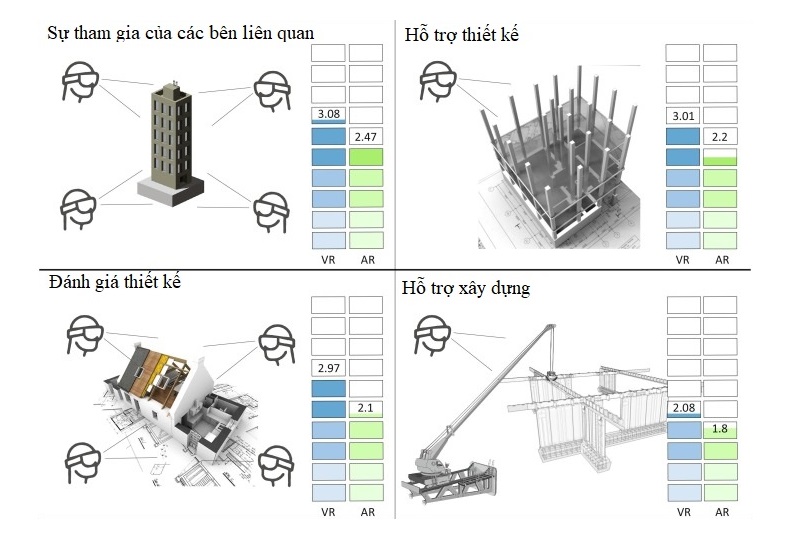 Sự tham gia của các bên liên quan

3.08
2.47
VR AR

Hỗ trợ thiết kế

3.01
2.2
VR AR

Đánh giá thiết kế

2.97
2.1
VR AR

Hỗ trợ xây dựng

2.08
1.8
VR AR