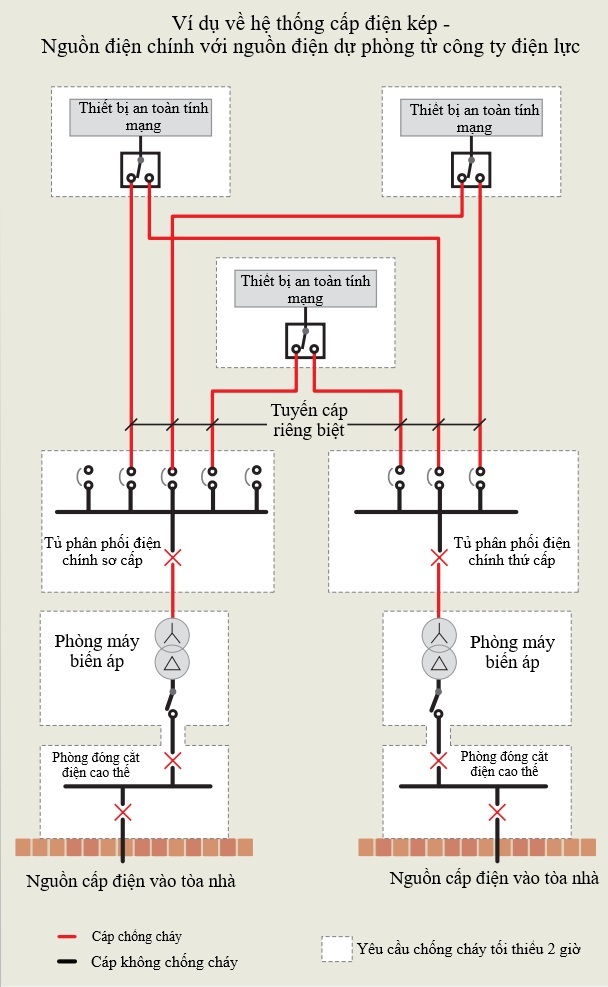 Ví dụ về hệ thống cấp điện kép -
Nguồn điện chính với nguồn điện dự phòng từ công ty điện lực

Thiết bị an toàn tính mạng

Thiết bị an toàn tính mạng

Thiết bị an toàn tính mạng

Tuyến cáp riêng biệt

Tủ phân phối điện chính sơ cấp

Tủ phân phối điện chính thứ cấp

Phòng máy biến áp

Phòng máy biến áp

Phòng đóng cắt điện cao thế

Phòng đóng cắt điện cao thế

Nguồn cấp điện vào tòa nhà

Nguồn cấp điện vào tòa nhà

Cáp chống cháy

Cáp không chống cháy

Yêu cầu chống cháy tối thiểu 2 giờ